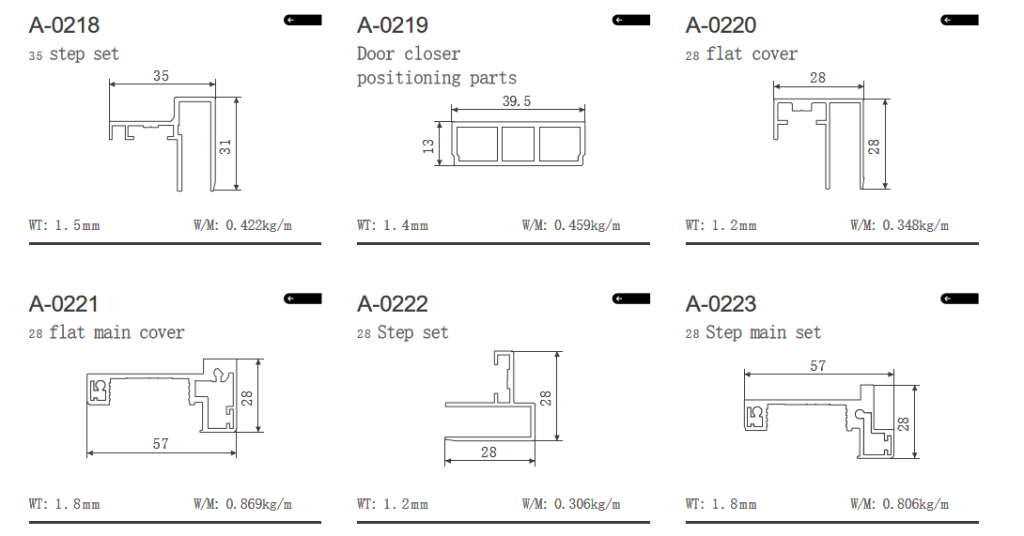 A-0218
35 step set

35
31

WT: 1.5mm W/M: 0.422kg/m

A-0219
Door closer positioning parts

39.5
13

WT: 1.4mm W/M: 0.459kg/m

A-0220
28 flat cover

28
28

WT: 1.2mm W/M: 0.348kg/m

A-0221
28 flat main cover

28
57

WT: 1.8mm W/M: 0.869kg/m

A-0222
28 Step set

28
28

WT: 1.2mm W/M: 0.306kg/m

A-0223
28 Step main set

57
28

WT: 1.8mm W/M: 0.806kg/m